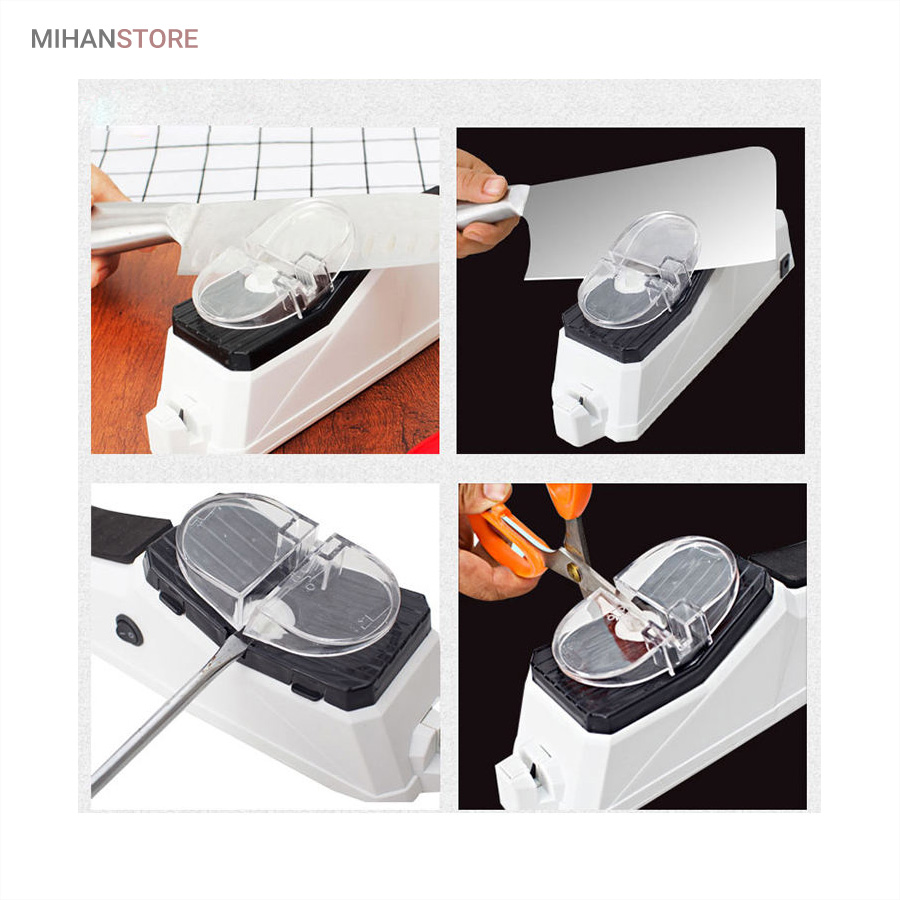 MIHANSTORE